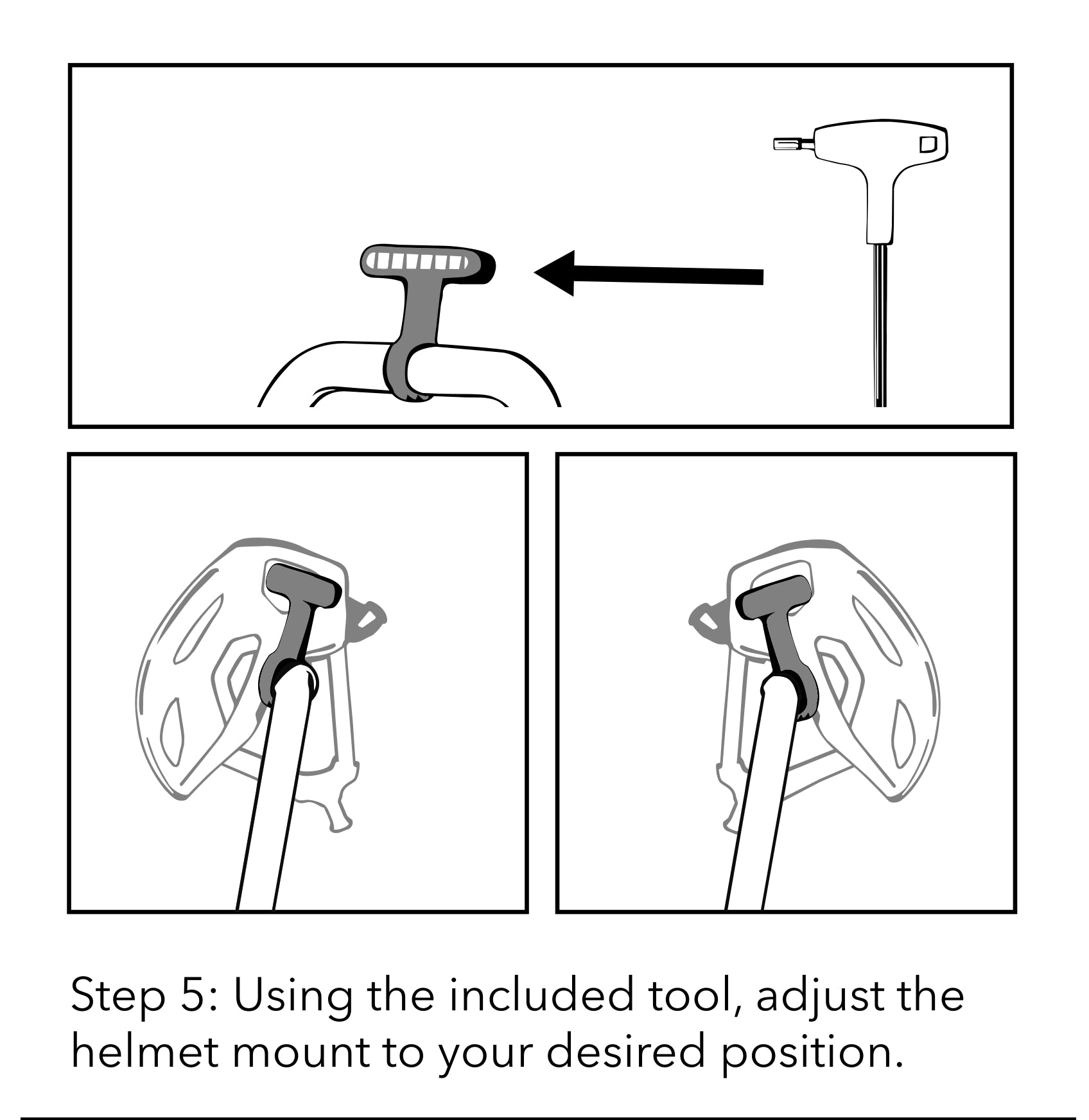 Step 5: Using the included tool, adjust the helmet mount to your desired position.