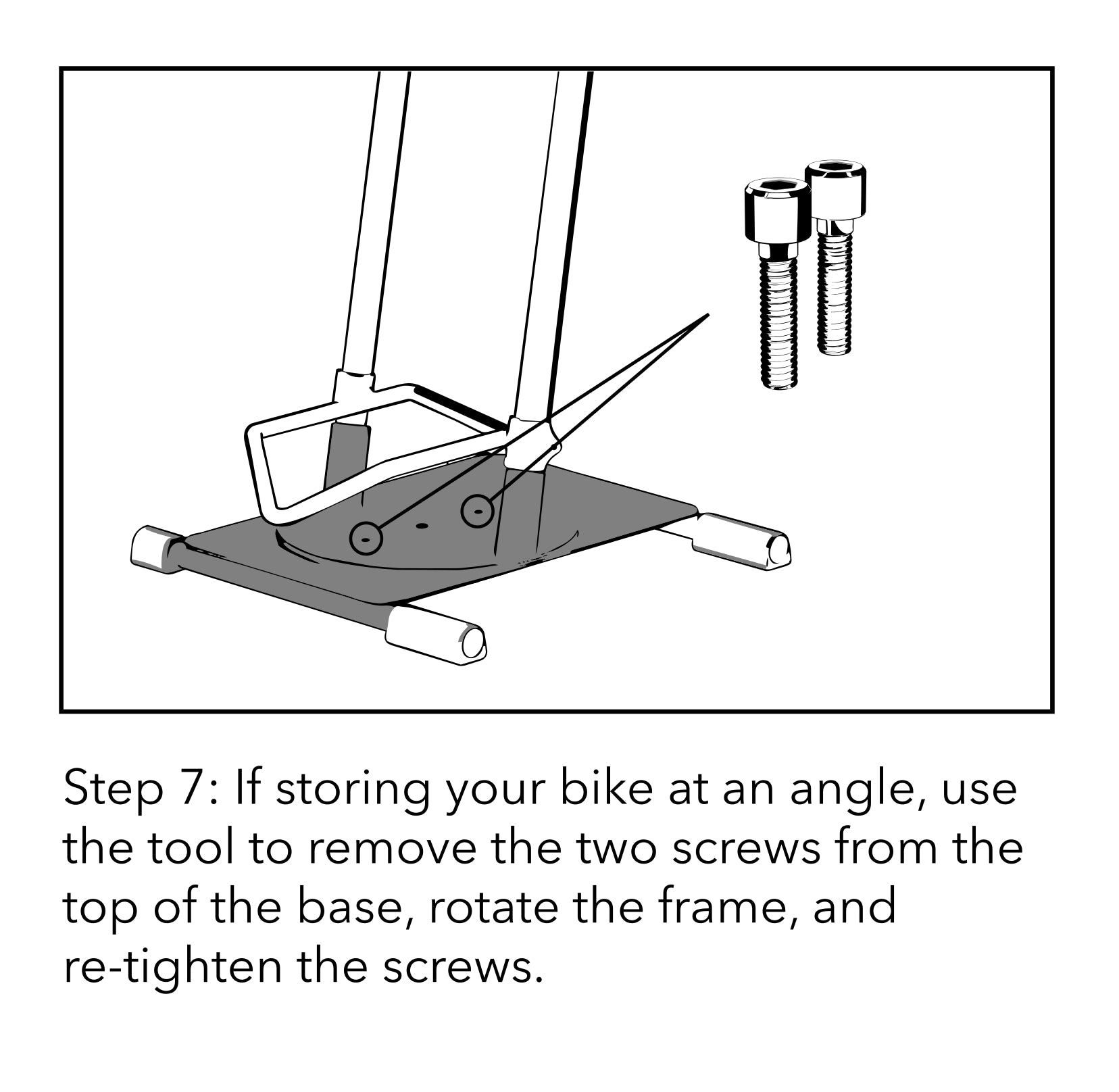 Step 7: If storing your bike at an angle, use the tool to remove the two screws from the top of the base, rotate the frame, and re-tighten the screws.